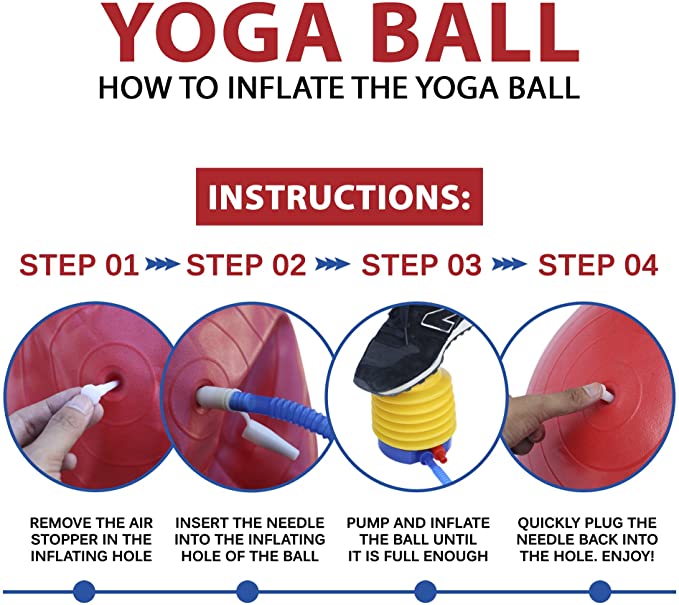 YOGA BALL
HOW TO INFLATE THE YOGA BALL

INSTRUCTIONS:

STEP 01 STEP 02 STEP 03 STEP 04

REMOVE THE AIR STOPPER IN THE INFLATING HOLE

INSERT THE NEEDLE INTO THE INFLATING HOLE OF THE BALL

PUMP AND INFLATE THE BALL UNTIL IT IS FULL ENOUGH

QUICKLY PLUG THE NEEDLE BACK INTO THE HOLE. ENJOY!